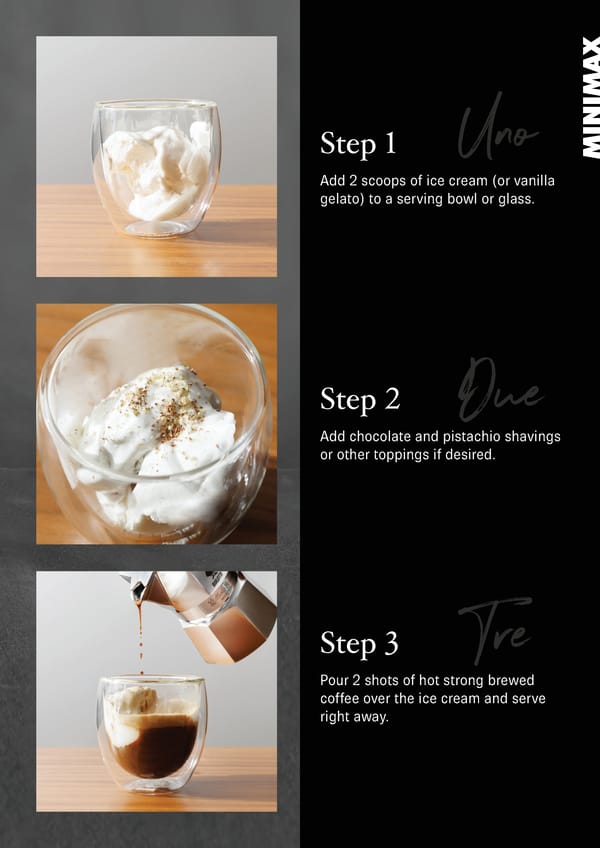 MINIMAX

Step 1 Uno

Add 2 scoops of ice cream (or vanilla gelato) to a serving bowl or glass.

Step 2 Due

Add chocolate and pistachio shavings or other toppings if desired.

Step 3 Tre

Pour 2 shots of hot strong brewed coffee over the ice cream and serve right away.