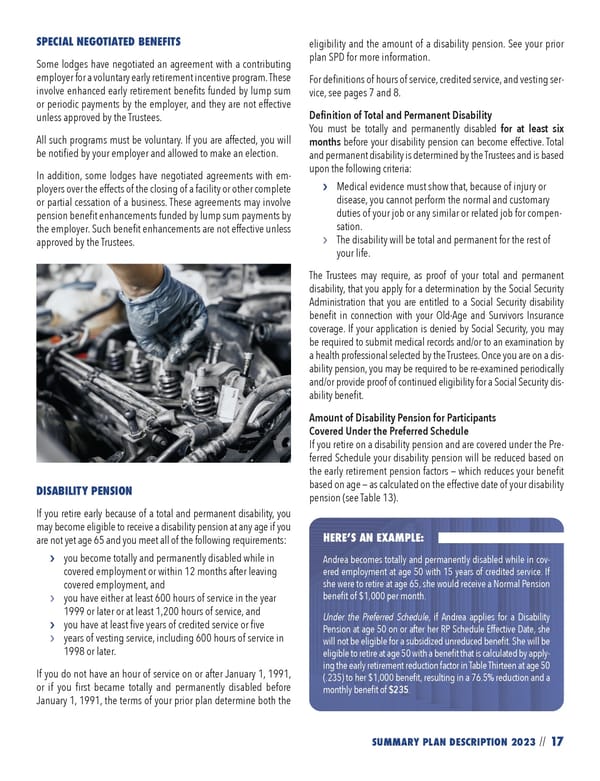 SPECIAL NEGOTIATED BENEFITS

Some lodges have negotiated an agreement with a contributing employer for a voluntary early retirement incentive program. These involve enhanced early retirement benefits funded by lump sum or periodic payments by the employer, and they are not effective unless approved by the Trustees.

All such programs must be voluntary. If you are affected, you will be notified by your employer and allowed to make an election.

In addition, some lodges have negotiated agreements with employers over the effects of the closing of a facility or other complete or partial cessation of a business. These agreements may involve pension benefit enhancements funded by lump sum payments by the employer. Such benefit enhancements are not effective unless approved by the Trustees.

DISABILITY PENSION

If you retire early because of a total and permanent disability, you may become eligible to receive a disability pension at any age if you are not yet age 65 and you meet all of the following requirements:

› you become totally and permanently disabled while in covered employment or within 12 months after leaving covered employment, and
› you have either at least 600 hours of service in the year 1999 or later or at least 1,200 hours of service, and
› you have at least five years of credited service or five
› years of vesting service, including 600 hours of service in 1998 or later.

If you do not have an hour of service on or after January 1, 1991, or if you first became totally and permanently disabled before January 1, 1991, the terms of your prior plan determine both the eligibility and the amount of a disability pension. See your prior plan SPD for more information.

For definitions of hours of service, credited service, and vesting service, see pages 7 and 8.

Definition of Total and Permanent Disability
You must be totally and permanently disabled for at least six months before your disability pension can become effective. Total and permanent disability is determined by the Trustees and is based upon the following criteria:

› Medical evidence must show that, because of injury or disease, you cannot perform the normal and customary duties of your job or any similar or related job for compensation.
› The disability will be total and permanent for the rest of your life.

The Trustees may require, as proof of your total and permanent disability, that you apply for a determination by the Social Security Administration that you are entitled to a Social Security disability benefit in connection with your Old-Age and Survivors Insurance coverage. If your application is denied by Social Security, you may be required to submit medical records and/or to an examination by a health professional selected by the Trustees. Once you are on a disability pension, you may be required to be re-examined periodically and/or provide proof of continued eligibility for a Social Security disability benefit.

Amount of Disability Pension for Participants Covered Under the Preferred Schedule
If you retire on a disability pension and are covered under the Preferred Schedule your disability pension will be reduced based on the early retirement pension factors – which reduces your benefit based on age – as calculated on the effective date of your disability pension (see Table 13).

HERE'S AN EXAMPLE:

Andrea becomes totally and permanently disabled while in covered employment at age 50 with 15 years of credited service. If she were to retire at age 65, she would receive a Normal Pension benefit of $1,000 per month.

Under the Preferred Schedule, if Andrea applies for a Disability Pension at age 50 on or after her RP Schedule Effective Date, she will not be eligible for a subsidized unreduced benefit. She will be eligible to retire at age 50 with a benefit that is calculated by applying the early retirement reduction factor in Table Thirteen at age 50 (.235) to her $1,000 benefit, resulting in a 76.5% reduction and a monthly benefit of $235.

SUMMARY PLAN DESCRIPTION 2023 // 17